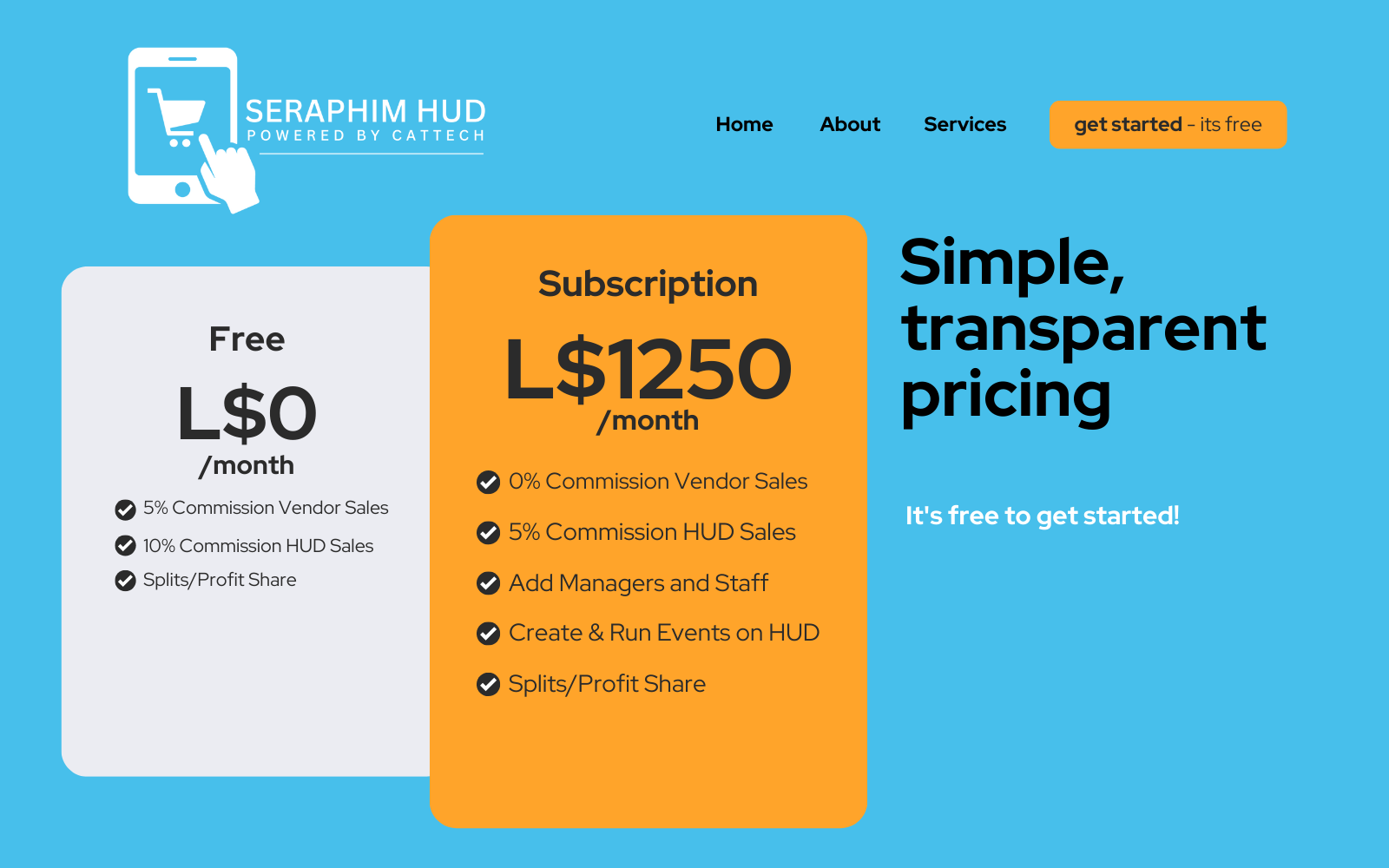 SERAPHIM HUD
POWERED BY CATTECH

Home About Services get started - its free

Free
L$0
/month
5% Commission Vendor Sales
10% Commission HUD Sales
Splits/Profit Share

Subscription
L$1250
/month
0% Commission Vendor Sales
5% Commission HUD Sales
Add Managers and Staff
Create & Run Events on HUD
Splits/Profit Share

Simple, transparent pricing

It's free to get started!